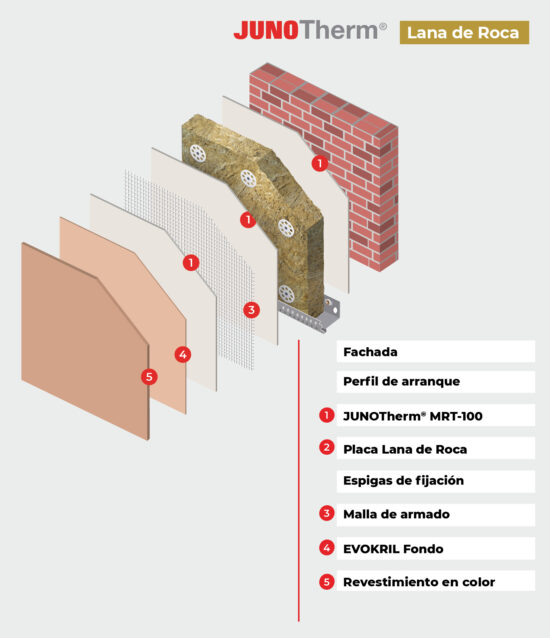 JUNOTherm® Lana de Roca

1
1
1
3
4
5

Fachada
Perfil de arranque
1 JUNOTherm® MRT-100
2 Placa Lana de Roca
Espigas de fijación
3 Malla de armado
4 EVOKRIL Fondo
5 Revestimiento en color